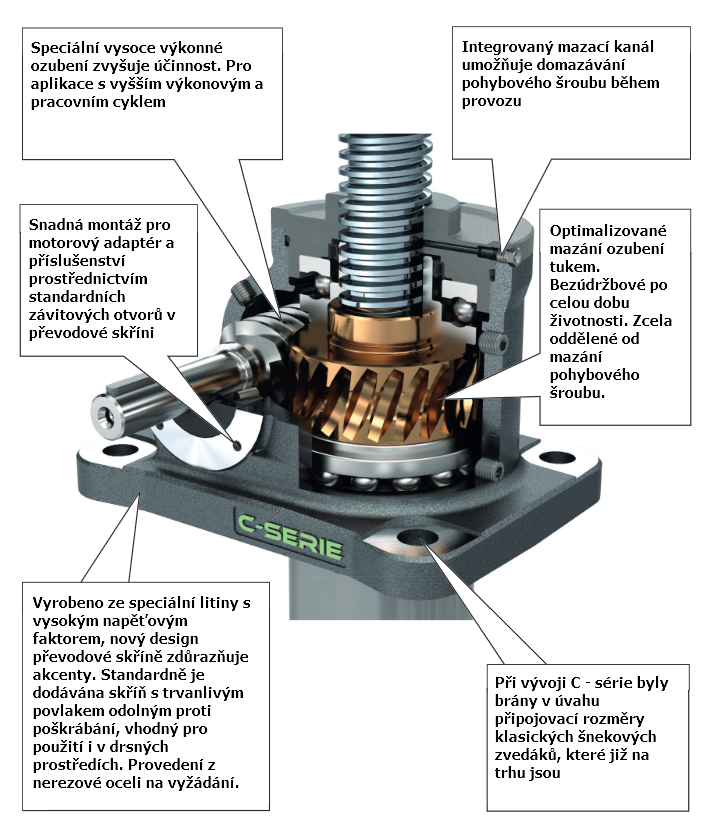 Speciální vysoce výkonné ozubení zvyšuje účinnost. Pro aplikace s vyšším výkonovým a pracovním cyklem

Integrovaný mazací kanál umožňuje domazávání pohybového šroubu během provozu

Snadná montáž pro motorový adaptér a příslušenství prostřednictvím standardních závitových otvorů v převodové skříni

Optimalizované mazání ozubení tukem. Bezúdržbové po celou dobu životnosti. Zcela oddělené od mazání pohybového šroubu.

C-SERIE

Vyrobeno ze speciální litiny s vysokým napěťovým faktorem, nový design převodové skříně zdůrazňuje akcenty. Standardně je dodávána skříň s trvanlivým povlakem odolným proti poškrábání, vhodný pro použití i v drsných prostředích. Provedení z nerezové oceli na vyžádání.

Při vývoji C - série byly brány v úvahu připojovací rozměry klasických šnekových zvedáků, které již na trhu jsou